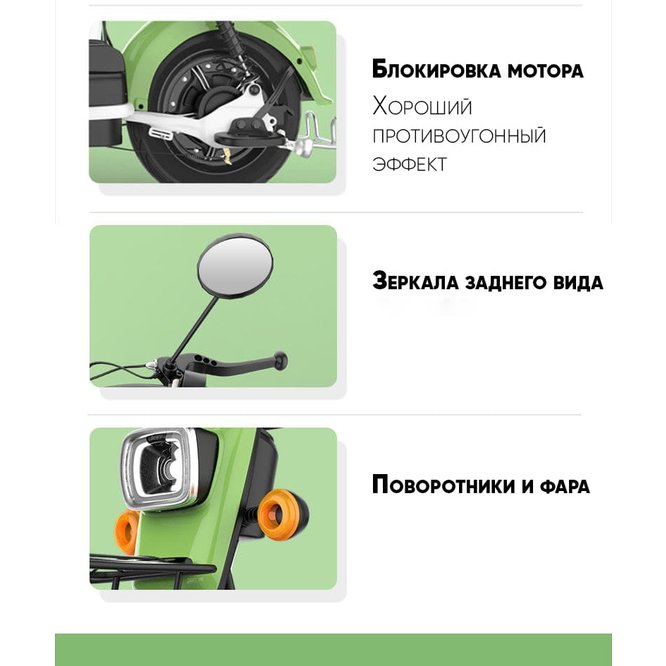 Блокировка мотора
Хороший противоугонный эффект

Зеркала заднего вида

Поворотники и фара